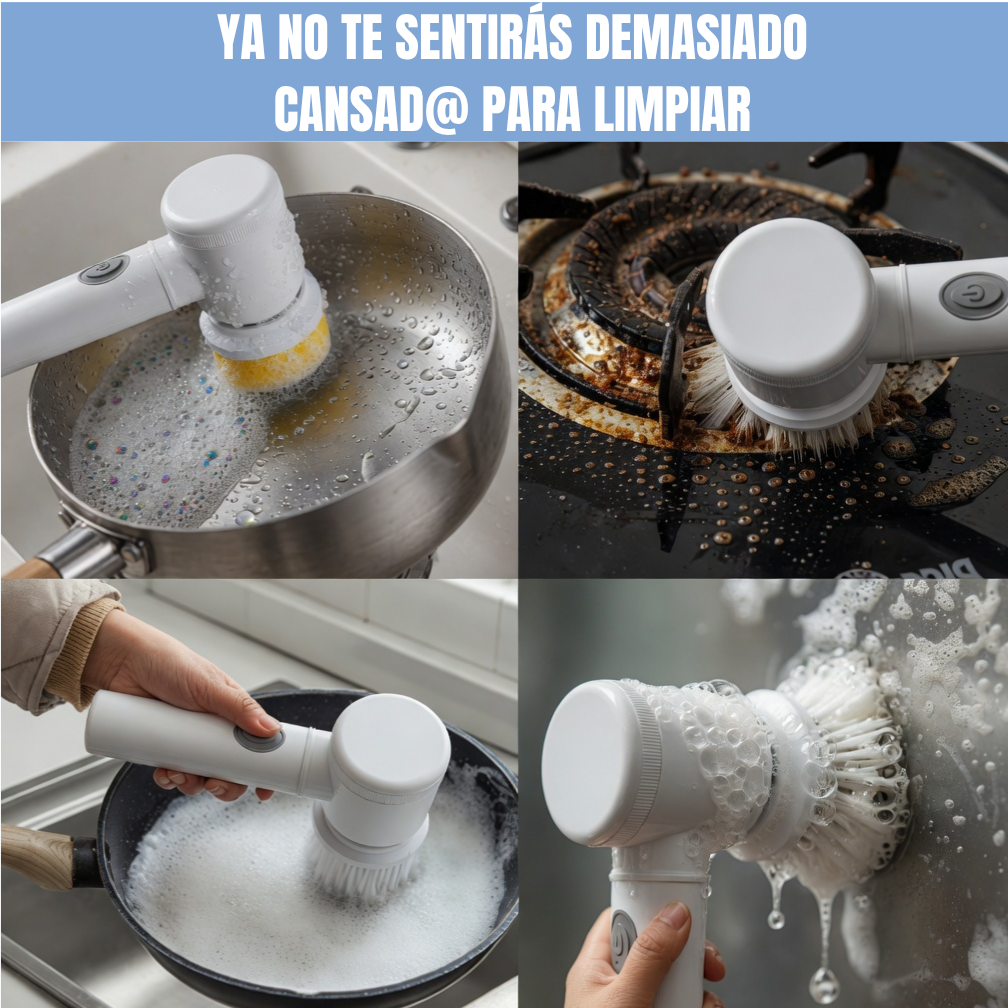 YA NO TE SENTIRÁS DEMASIADO CANSAD@ PARA LIMPIAR